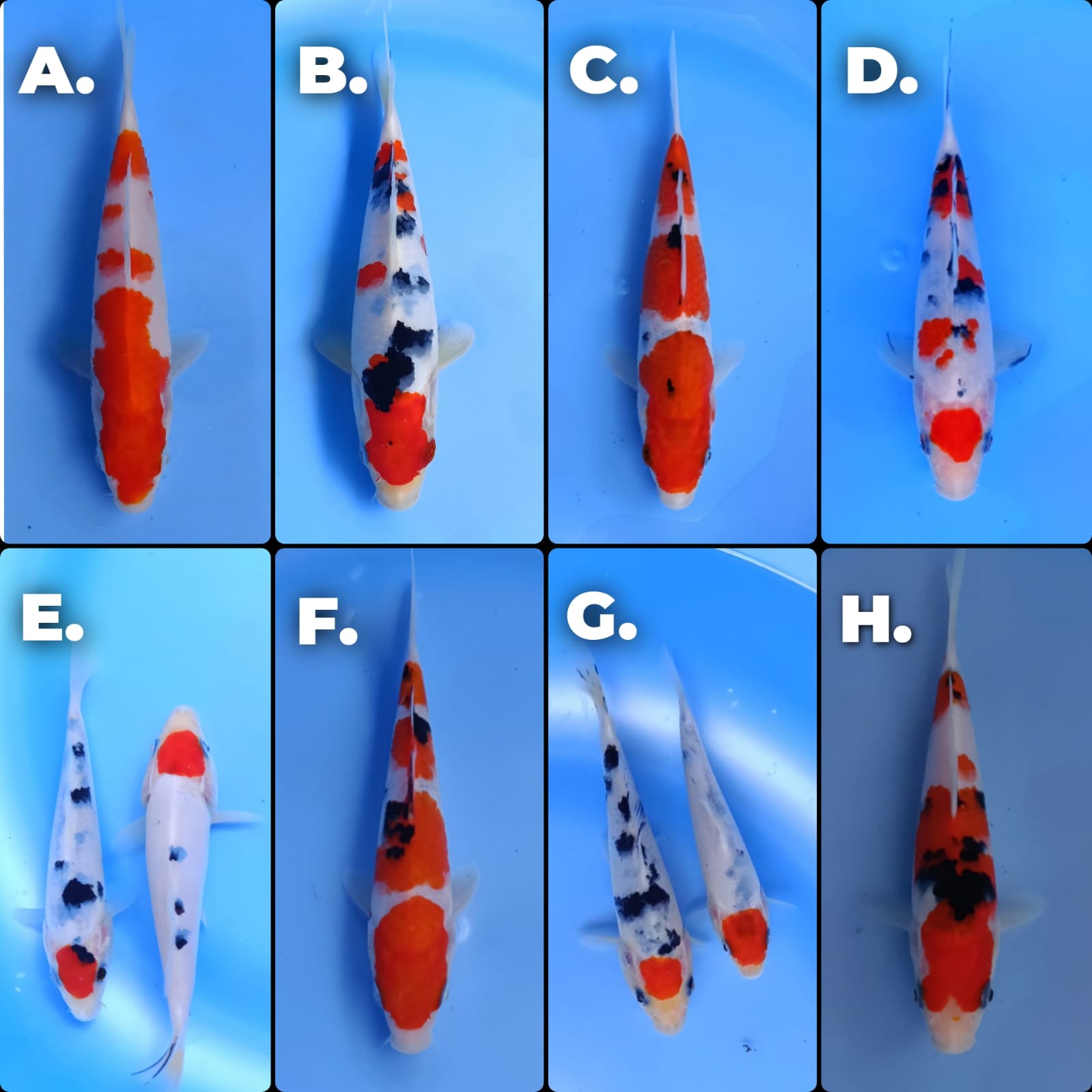 A.

B.

C.

D.

E.

F.

G.

H.